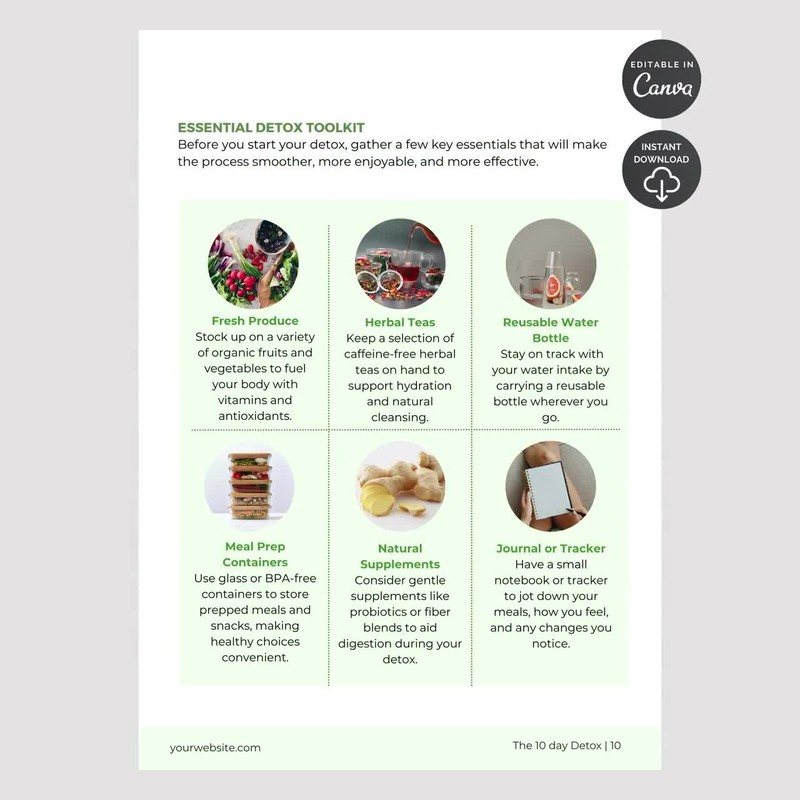 EDITABLE IN
Canva

INSTANT DOWNLOAD

ESSENTIAL DETOX TOOLKIT
Before you start your detox, gather a few key essentials that will make the process smoother, more enjoyable, and more effective.

Fresh Produce
Stock up on a variety of organic fruits and vegetables to fuel your body with vitamins and antioxidants.

Herbal Teas
Keep a selection of caffeine-free herbal teas on hand to support hydration and natural cleansing.

Reusable Water Bottle
Stay on track with your water intake by carrying a reusable bottle wherever you go.

Meal Prep Containers
Use glass or BPA-free containers to store prepped meals and snacks, making healthy choices convenient.

Natural Supplements
Consider gentle supplements like probiotics or fiber blends to aid digestion during your detox.

Journal or Tracker
Have a small notebook or tracker to jot down your meals, how you feel, and any changes you notice.

yourwebsite.com

The 10 day Detox | 10